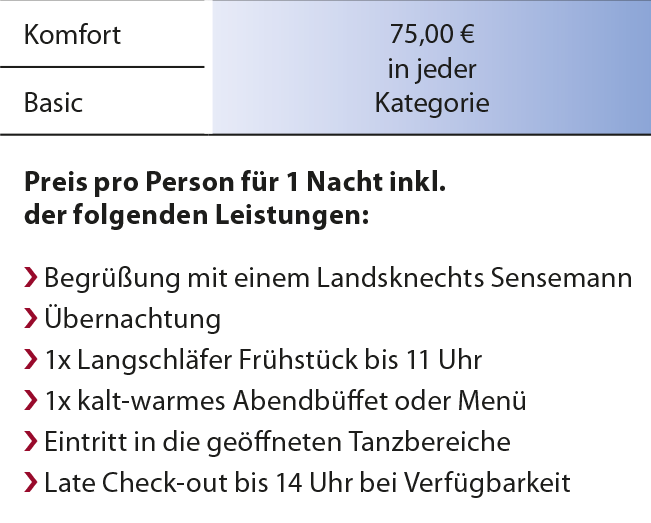 | Komfort | 75,00 € in jeder Kategorie |
|---|---|
| Basic | |

**Preis pro Person für 1 Nacht inkl. der folgenden Leistungen:**

› Begrüßung mit einem Landsknechts Sensemann
› Übernachtung
› 1x Langschläfer Frühstück bis 11 Uhr
› 1x kalt-warmes Abendbüffet oder Menü
› Eintritt in die geöffneten Tanzbereiche
› Late Check-out bis 14 Uhr bei Verfügbarkeit